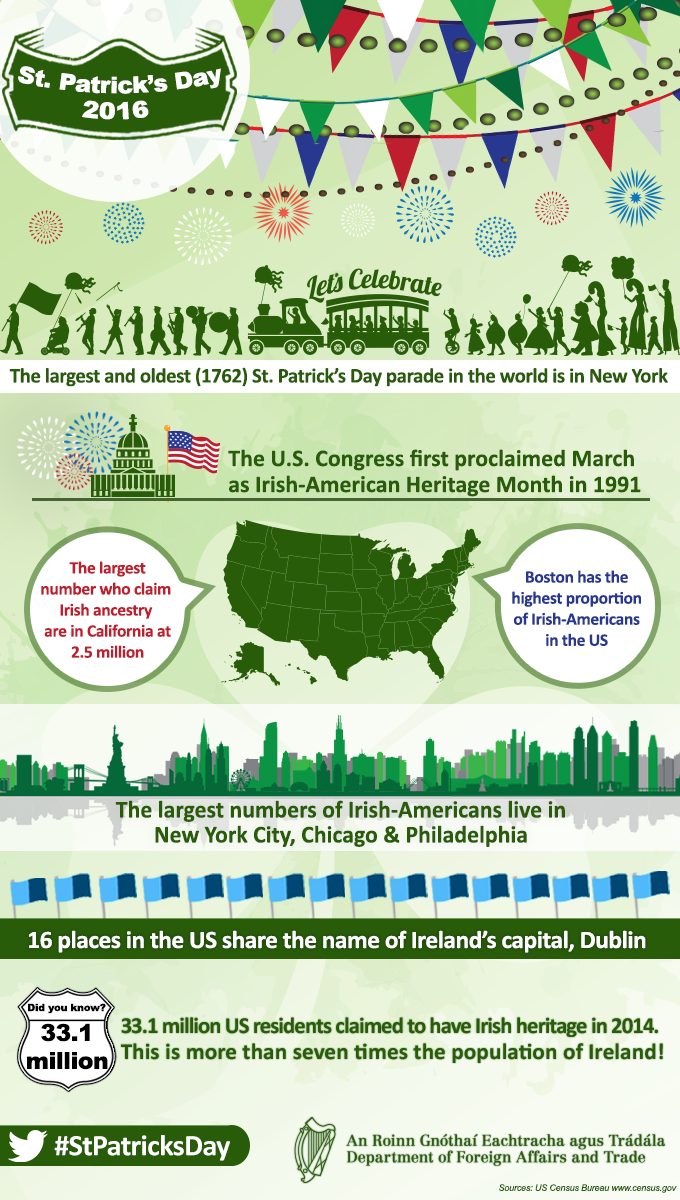 St. Patrick's Day 2016

Let's Celebrate

The largest and oldest (1762) St. Patrick's Day parade in the world is in New York

The U.S. Congress first proclaimed March as Irish-American Heritage Month in 1991

The largest number who claim Irish ancestry are in California at 2.5 million

Boston has the highest proportion of Irish-Americans in the US

The largest numbers of Irish-Americans live in New York City, Chicago & Philadelphia

16 places in the US share the name of Ireland's capital, Dublin

Did you know?

33.1 million

33.1 million US residents claimed to have Irish heritage in 2014. This is more than seven times the population of Ireland!

#StPatricksDay

An Roinn Gnóthaí Eachtracha agus Trádála
Department of Foreign Affairs and Trade

Sources: US Census Bureau www.census.gov